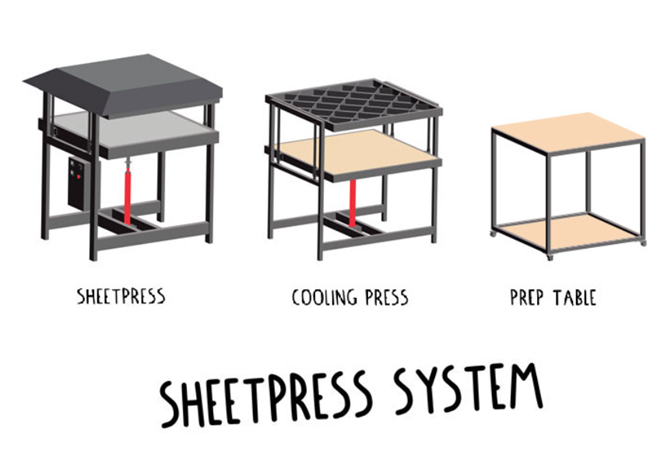 SHEETPRESS

COOLING PRESS

PREP TABLE

SHEETPRESS SYSTEM